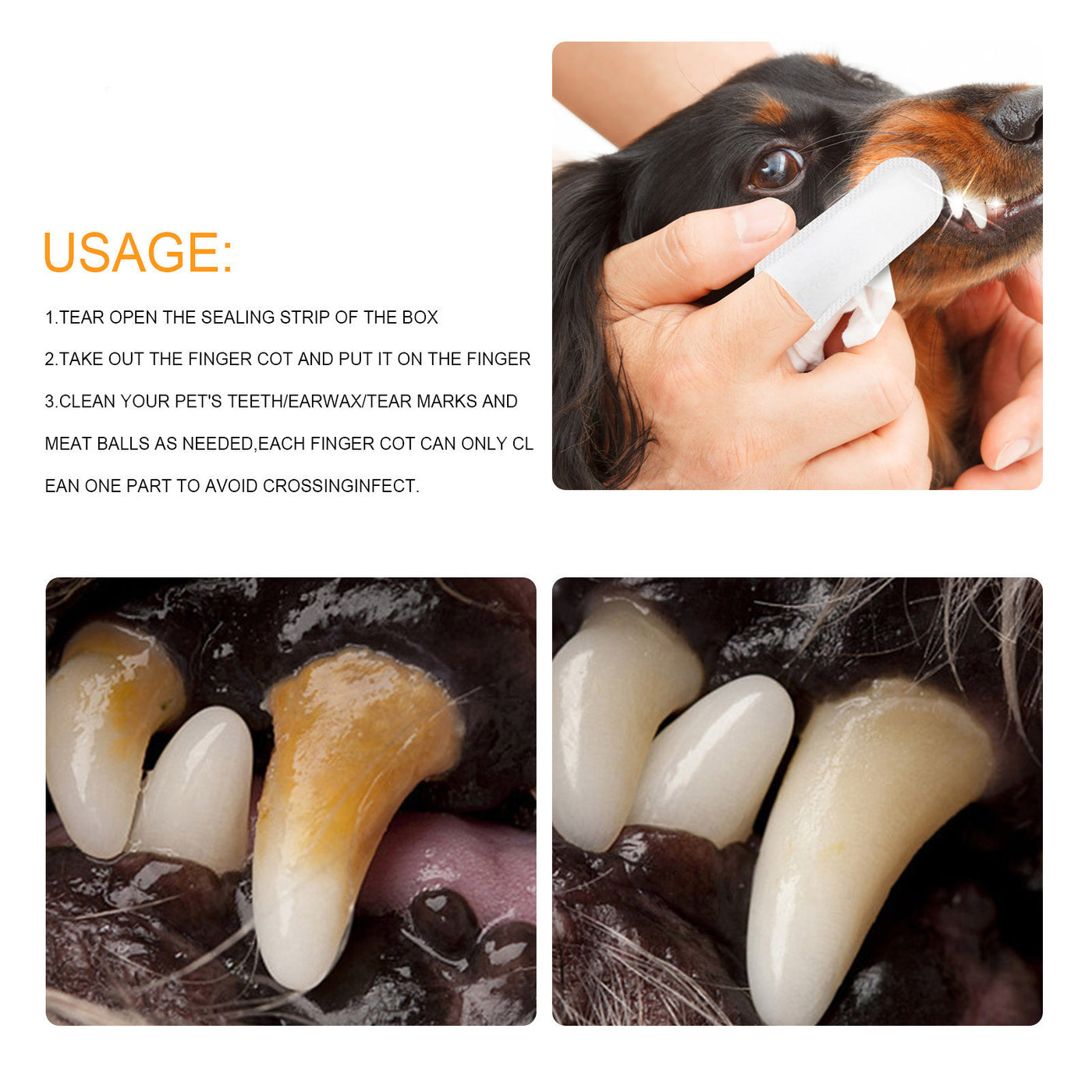 USAGE:

1.TEAR OPEN THE SEALING STRIP OF THE BOX

2.TAKE OUT THE FINGER COT AND PUT IT ON THE FINGER

3.CLEAN YOUR PET'S TEETH/EARWAX/TEAR MARKS AND MEAT BALLS AS NEEDED,EACH FINGER COT CAN ONLY CL EAN ONE PART TO AVOID CROSSINGINFECT.